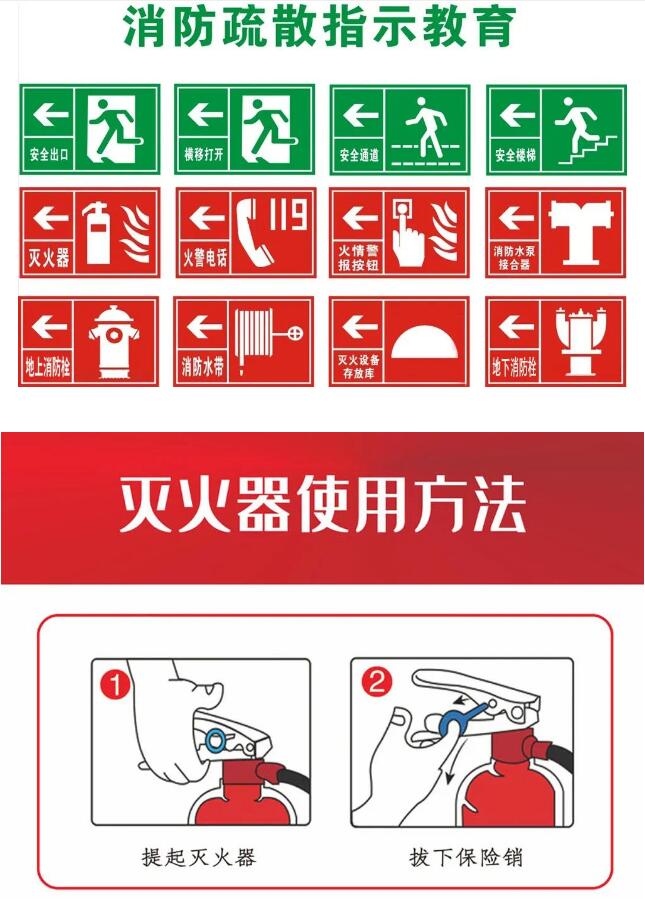 消防疏散指示教育

安全出口

横移打开

安全通道

安全楼梯

灭火器

火警电话

119

火情警报按钮

消防水泵接合器

地上消防栓

消防水带

灭火设备存放库

地下消防栓

灭火器使用方法

1

提起灭火器

2

拔下保险销