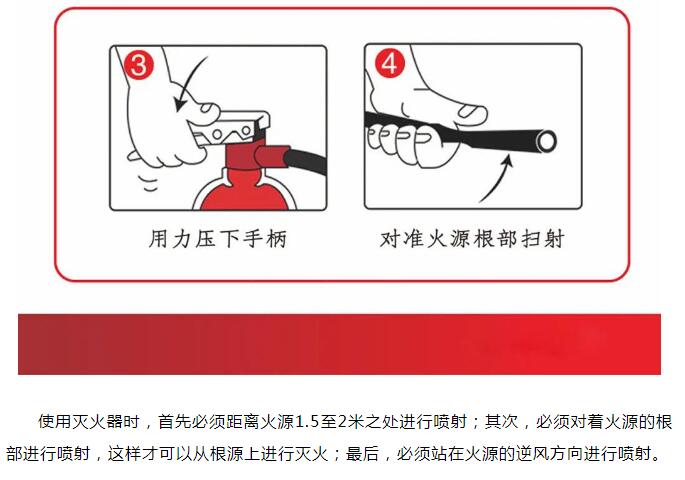 3

用力压下手柄

4

对准火源根部扫射

使用灭火器时，首先必须距离火源1.5至2米之处进行喷射；其次，必须对着火源的根部进行喷射，这样才可以从根源上进行灭火；最后，必须站在火源的逆风方向进行喷射。